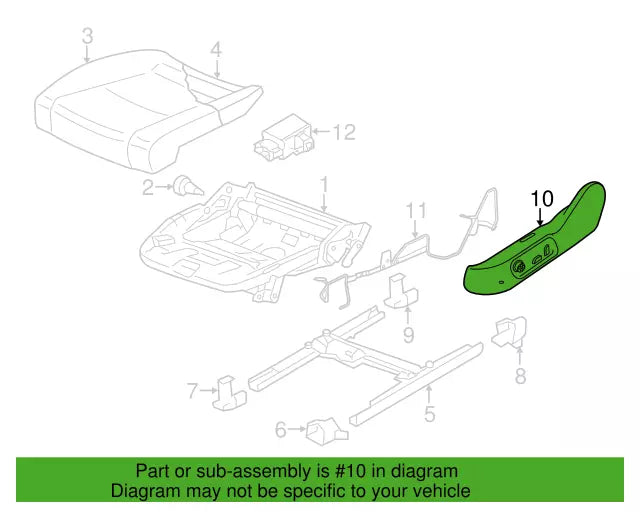 3
4
12
2
1
11
10
9
8
7
5
6

Part or sub-assembly is #10 in diagram
Diagram may not be specific to your vehicle