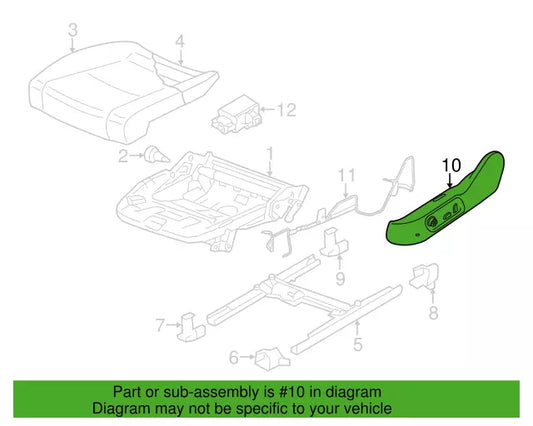 3
4
12
2
1
11
10
9
8
7
5
6

Part or sub-assembly is #10 in diagram
Diagram may not be specific to your vehicle