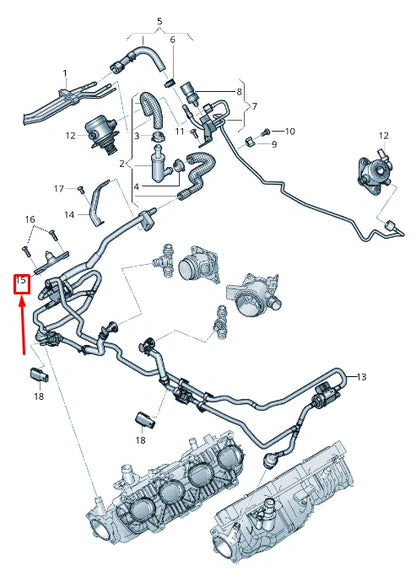 5
6
1
8
7
12
3
11
10
9
12
2
4
17
14
16
15
13
18
18