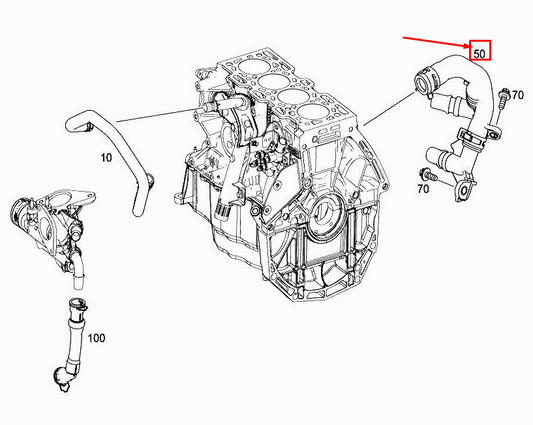 50

70

10

70

100