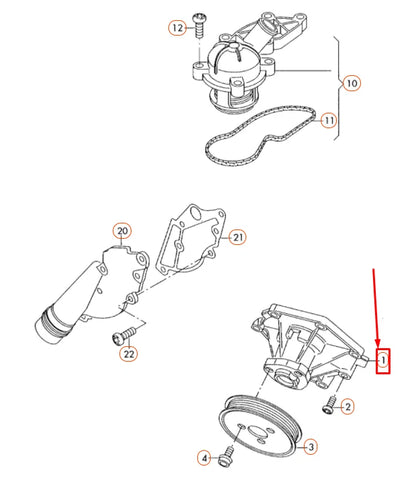 12
10
11
20
21
22
1
2
3
4