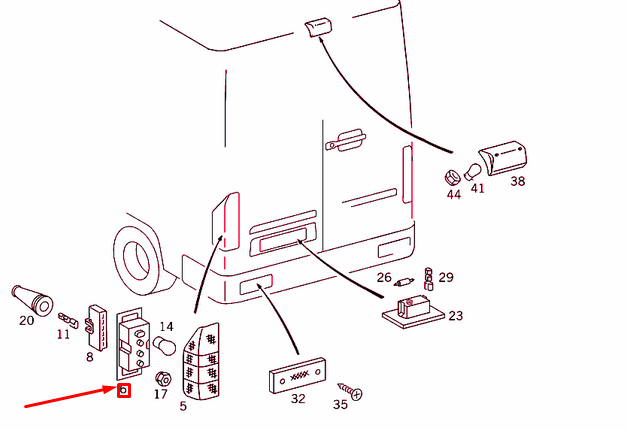 44
41
38
26
29
23
20
11
8
14
17
5
32
35