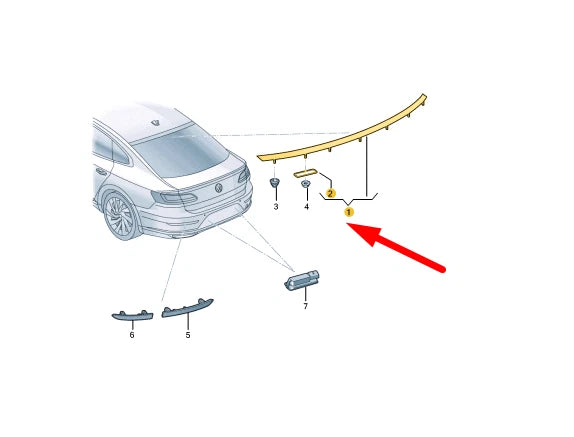 3
4
2
1
7
6
5