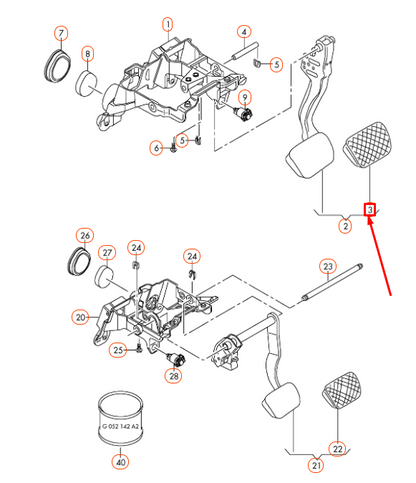 7
8
1
4
5
9
6
5
3
2
26
27
24
24
23
20
25
28
G 052 142 A2
40
22
21