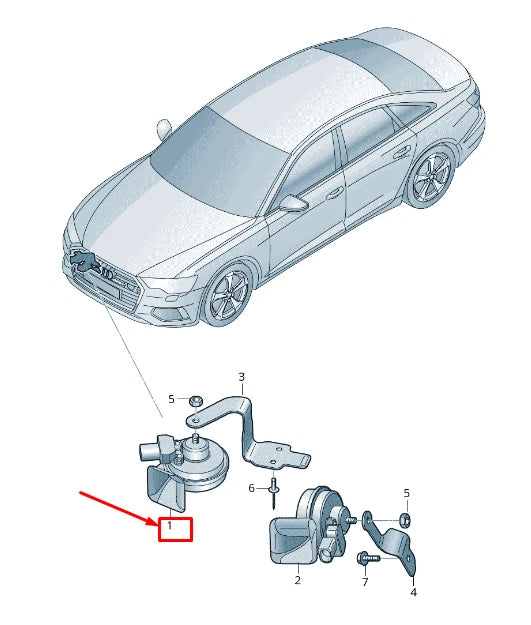 3
5
6
1
5
2
7
4