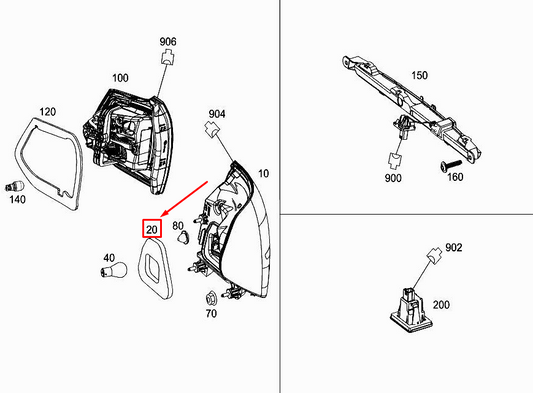 906
100
120
904
10
140
20
80
40
70
150
900
160
902
200