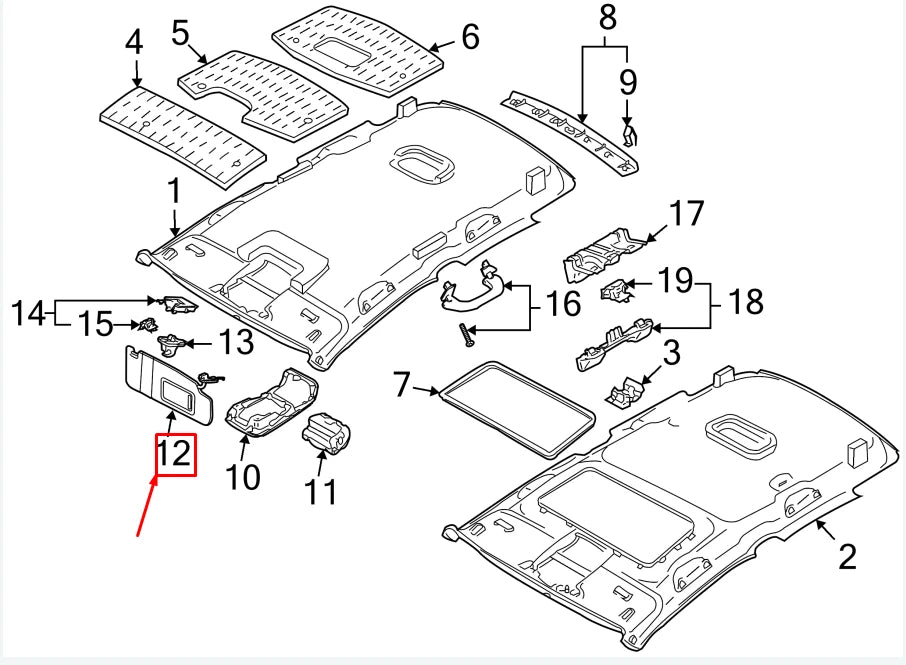 4
5
6
8
9
1
17
14
15
13
16
19
18
3
7
12
10
11
2