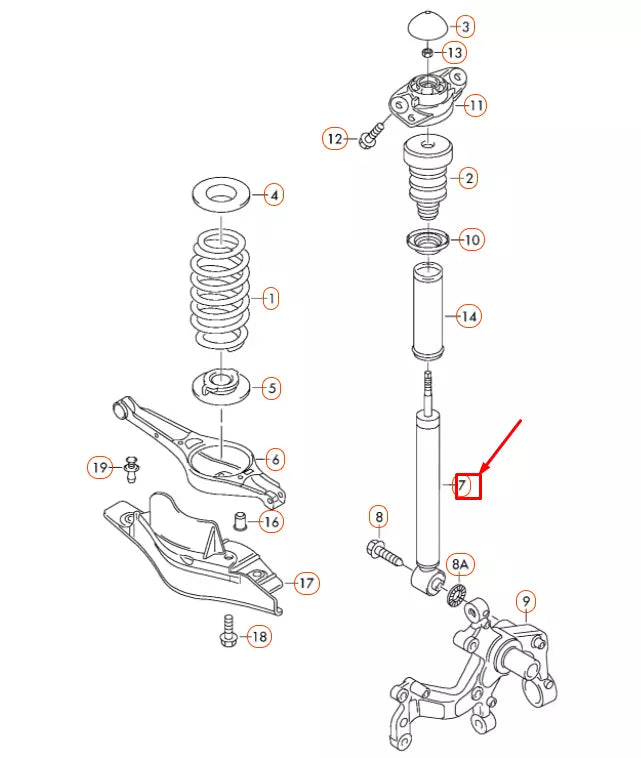 3
13
11
12
2
4
10
1
14
5
6
19
7
16
8
8A
17
9
18