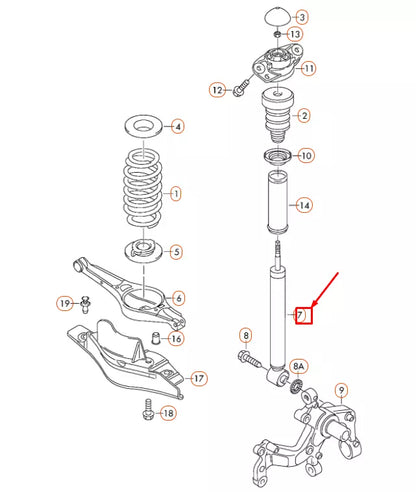 3
13
11
12
2
4
10
1
14
5
6
19
7
16
8
8A
17
9
18