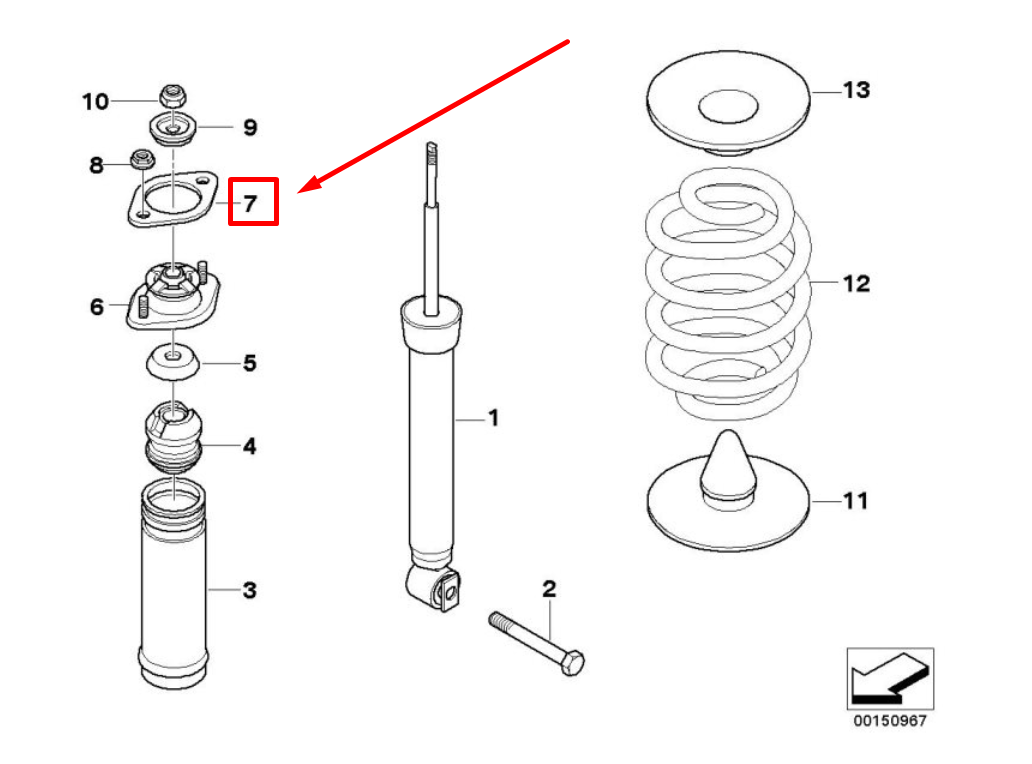 10
9
8
7
6
5
4
3
1
2
13
12
11
00150967