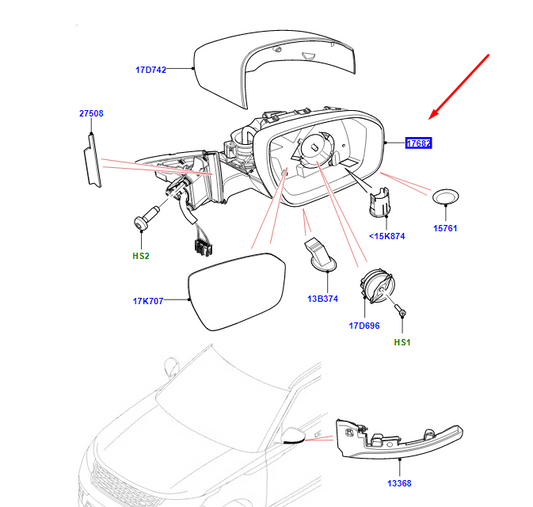 17D742

27508

17682

15761

<15K874

HS2

17K707

13B374

17D696

HS1

13368