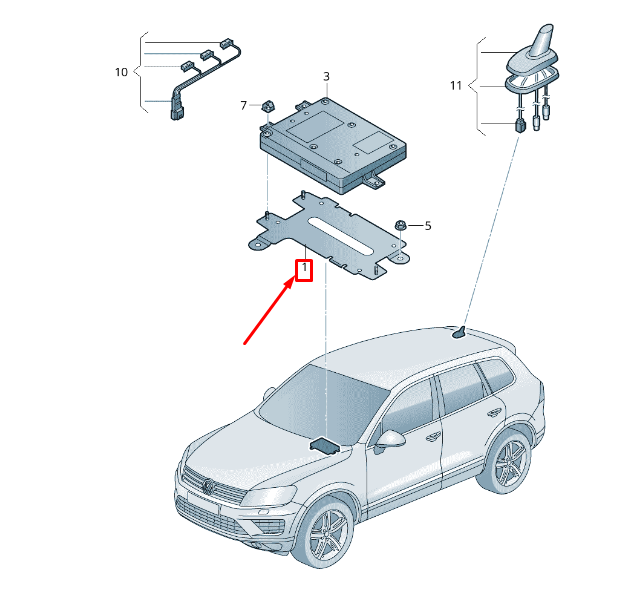 10
3
7
11
5
1