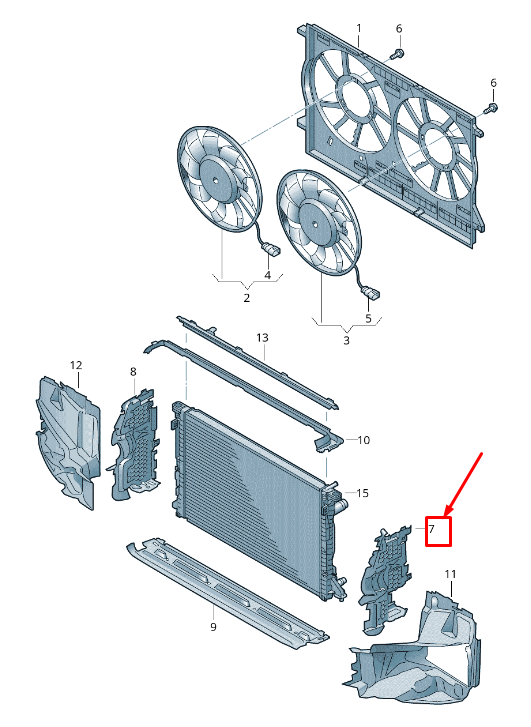 1
6
6
4
2
5
3
13
12
8
10
15
7
11
9