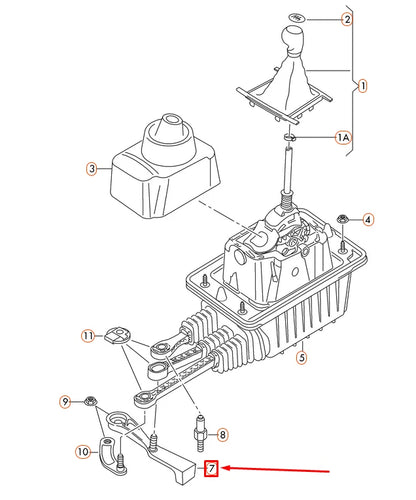 2
1
1A
3
4
5
11
9
8
10
7