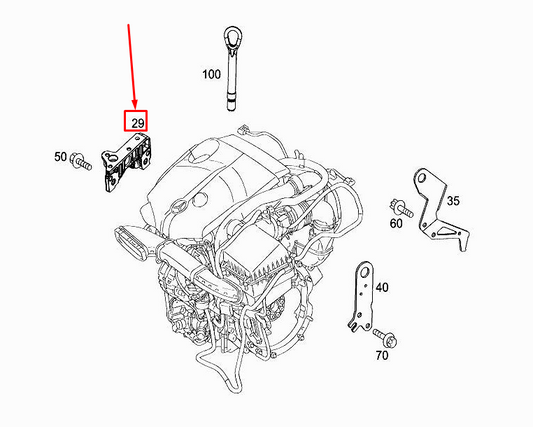 100
29
50
35
60
40
70