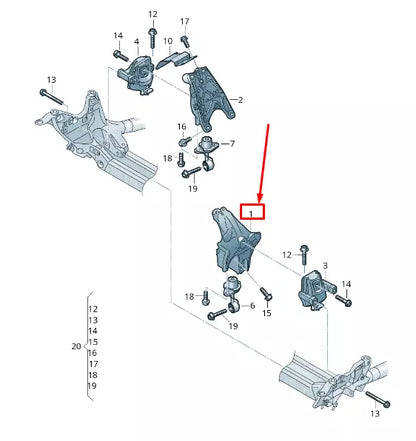 12
17
14
4
10
13
2
16
7
18
19
1
12
3
14
18
6
15
19
12
13
14
20 15
16
17
18
19
13