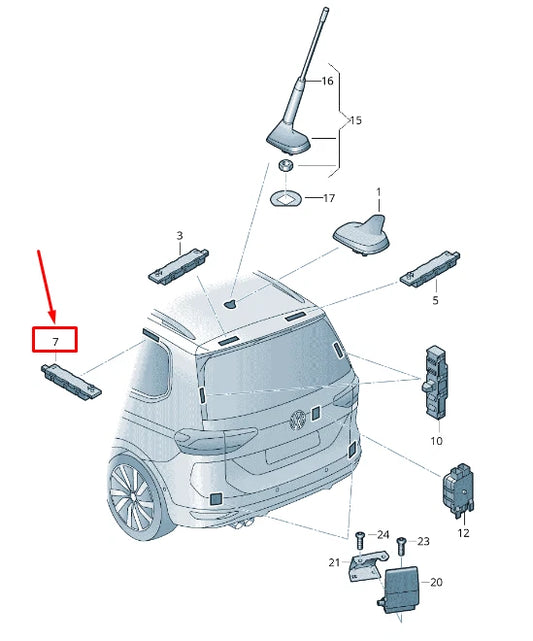 16
15
17
1
3
5
7
10
12
24
23
21
20