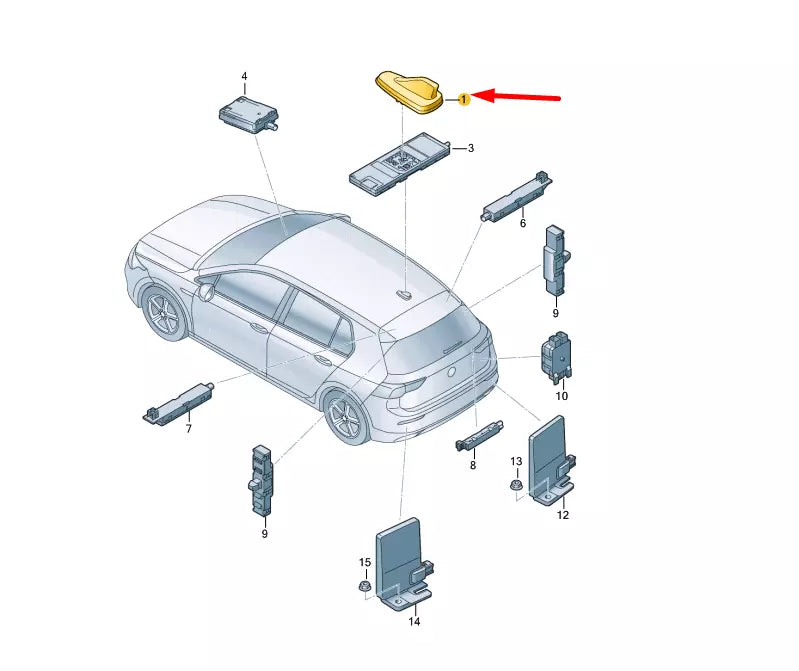 4
1
3
6
9
10
7
8
13
12
9
15
14