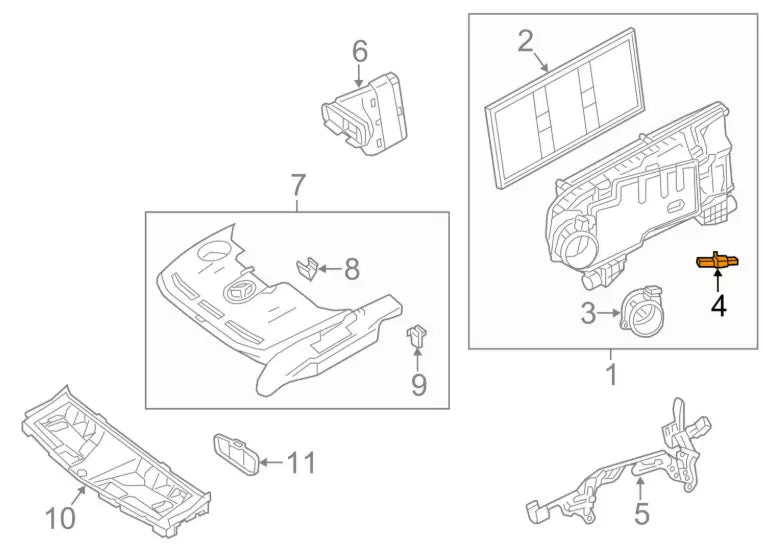 6
2
7
8
4
3
9
1
11
10
5