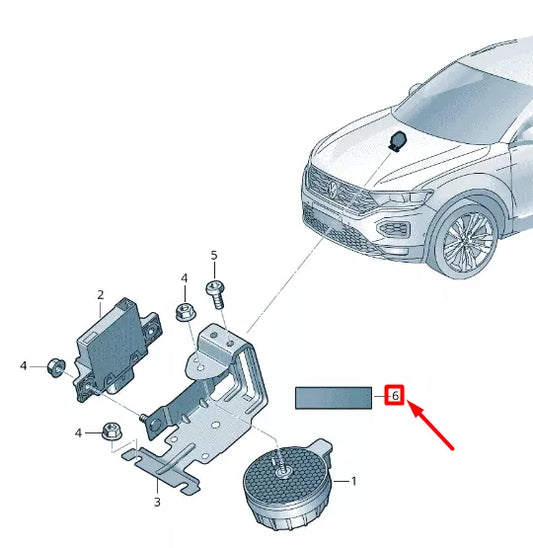 5
4
2
4
6
4
3
1