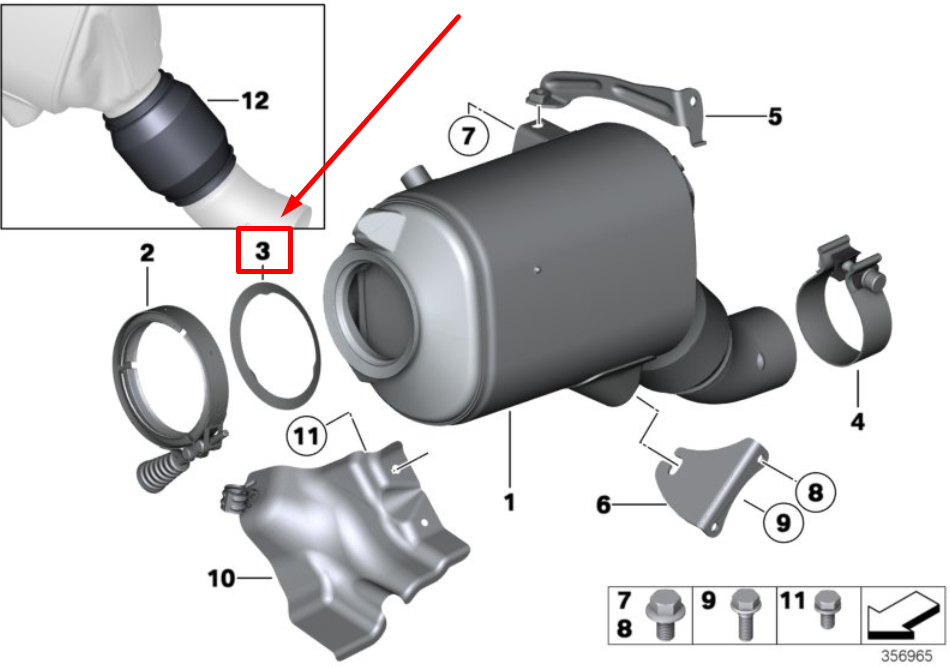 12
7
5
2
3
4
11
1
8
6
9
10
7
8
9
11
356965