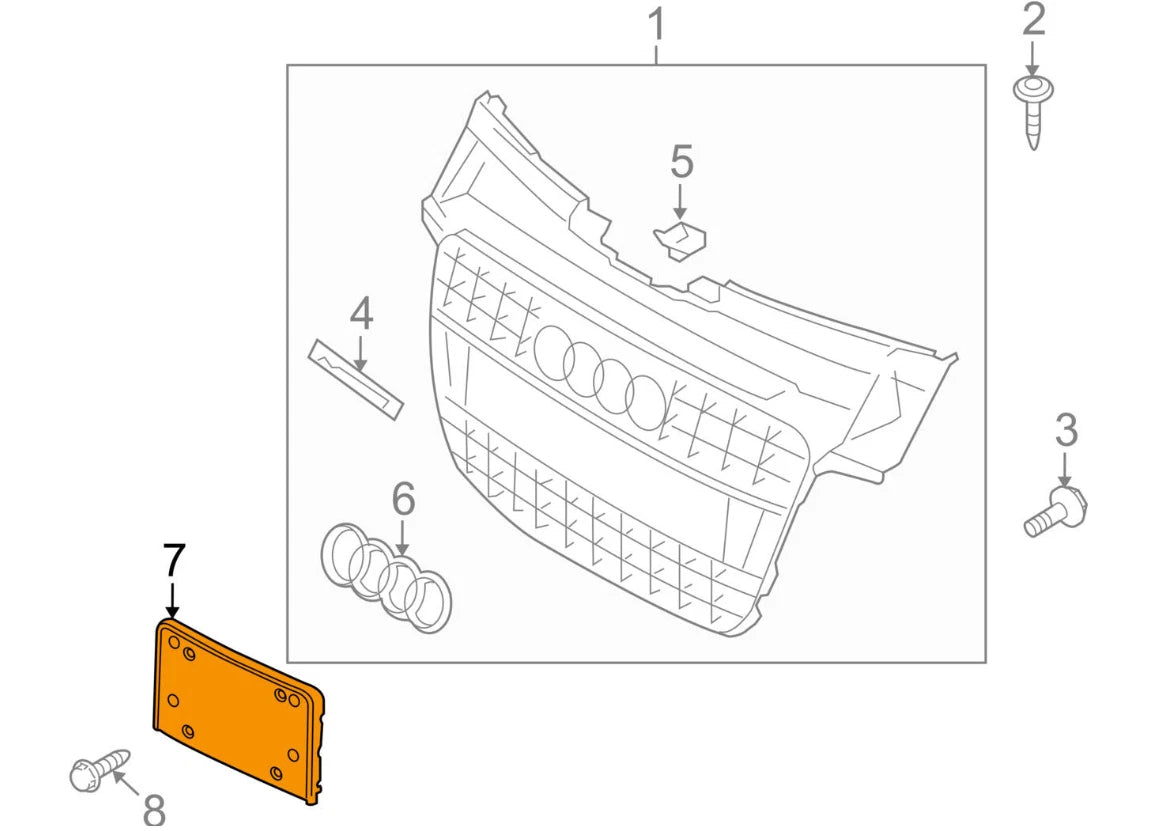 1
2
5
4
3
6
7
8