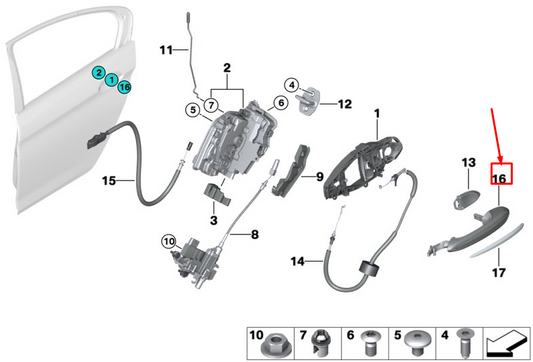 2
1
16
11
2
7
5
6
4
12
1
13
16
15
9
3
8
10
14
17
10
7
6
5
4