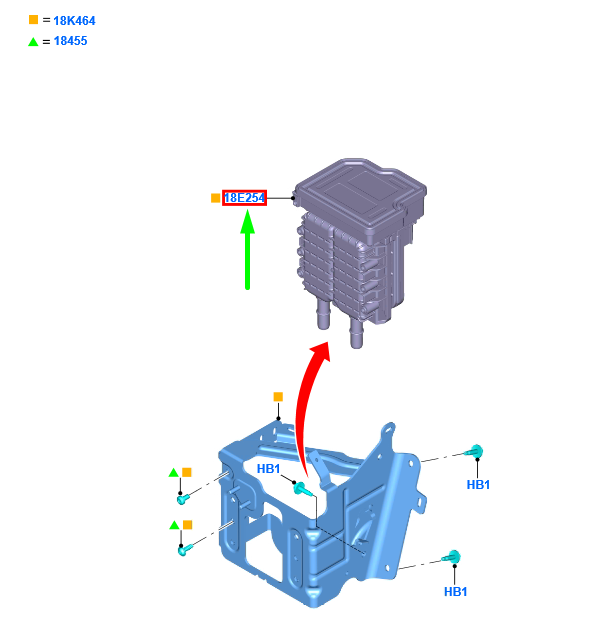 = 18K464
= 18455

18E254

HB1

HB1

HB1