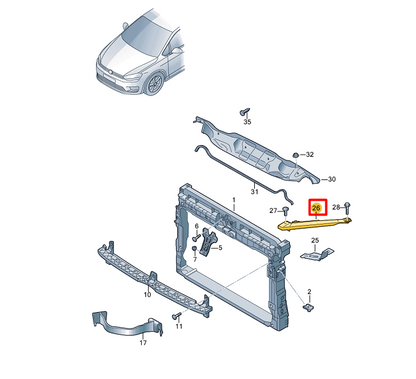 35
32
30
31
1
27
26
28
6
5
7
25
10
2
11
17