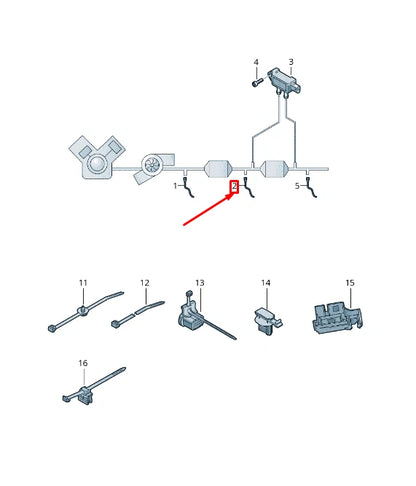 4
3
1
2
5
11
12
13
14
15
16