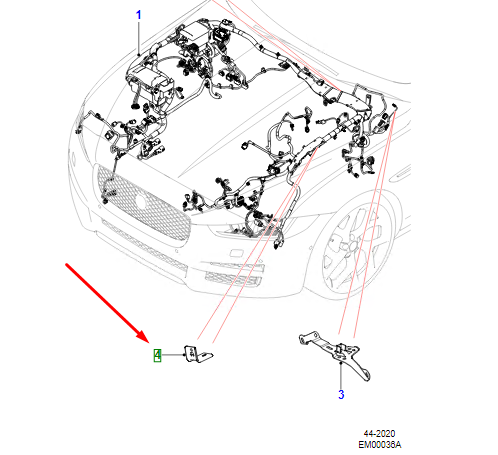 1

4

3

44-2020
EM00036A