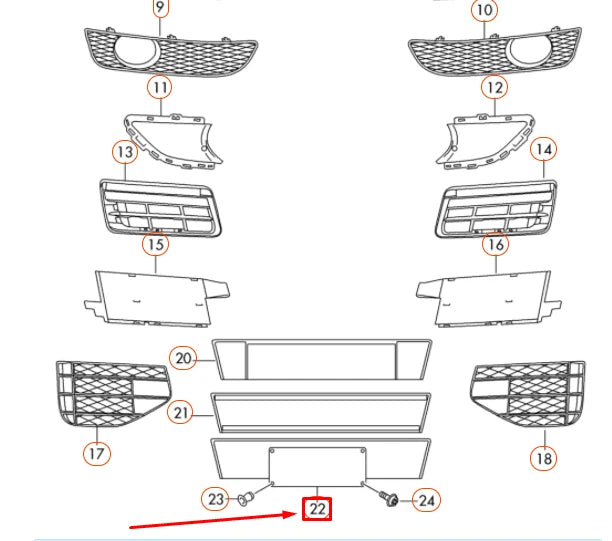 9
10
11
12
13
14
15
16
20
21
17
18
23
22
24