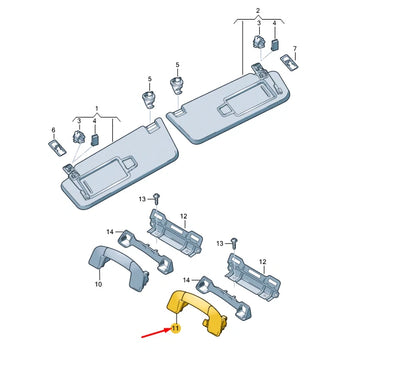 2
3
4
7
5
5
1
3
4
6
13
12
14
13
12
10
14
11