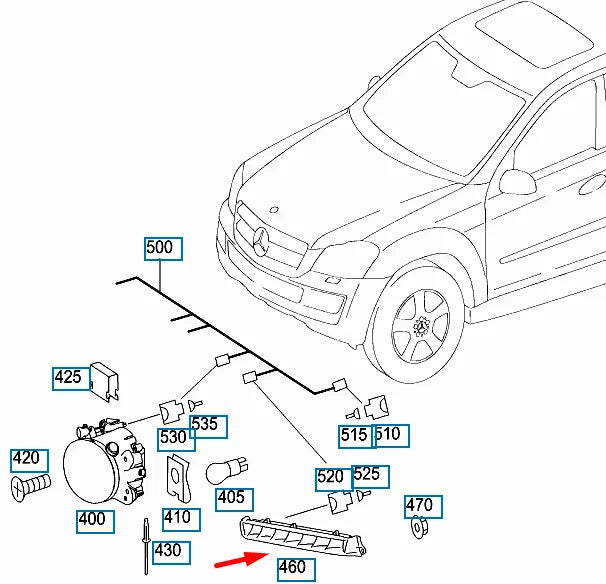 500
425
535
530
515
510
420
520
525
405
470
400
410
430
460