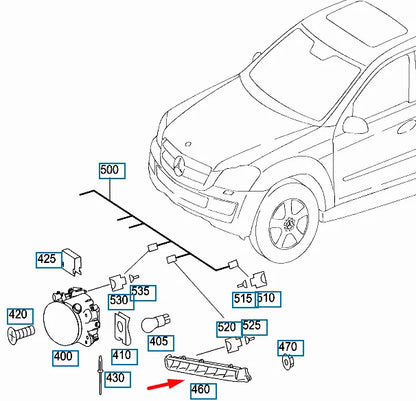 500
425
535
530
515
510
420
520
525
405
470
400
410
430
460