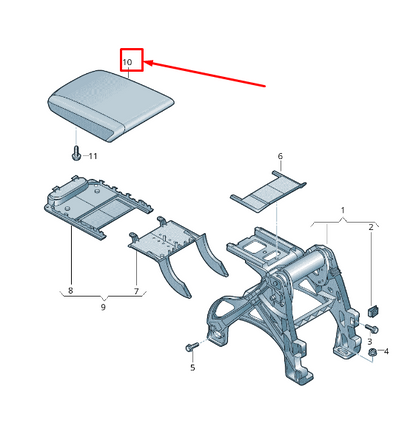 10

11

6

1

2

8

7

9

3

4

5