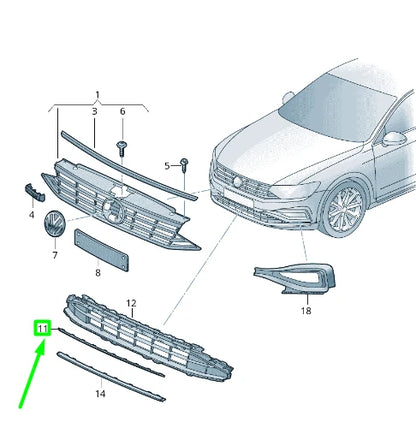 1
3
6
5
4
7
8
12
11
14
18