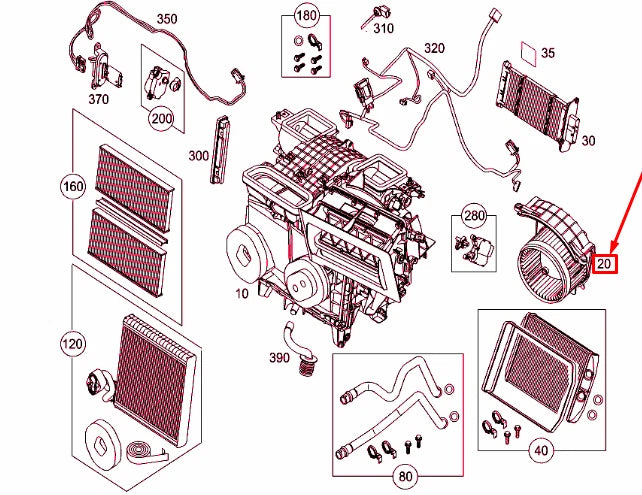 350
180
310
320
35
370
200
300
30
160
280
20
10
120
390
40
80