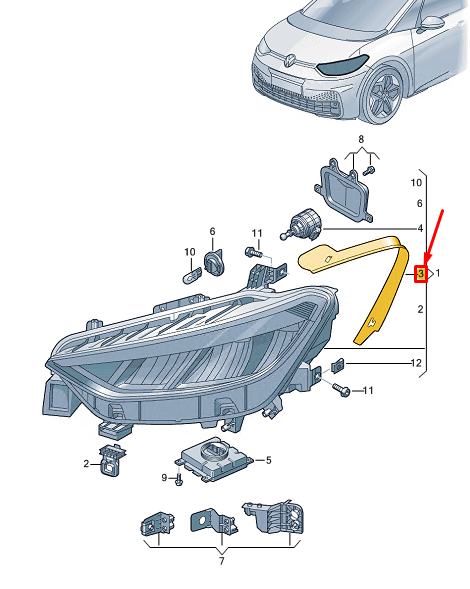 8
10
6
4
6
11
10
3
1
2
12
11
2
5
9
7