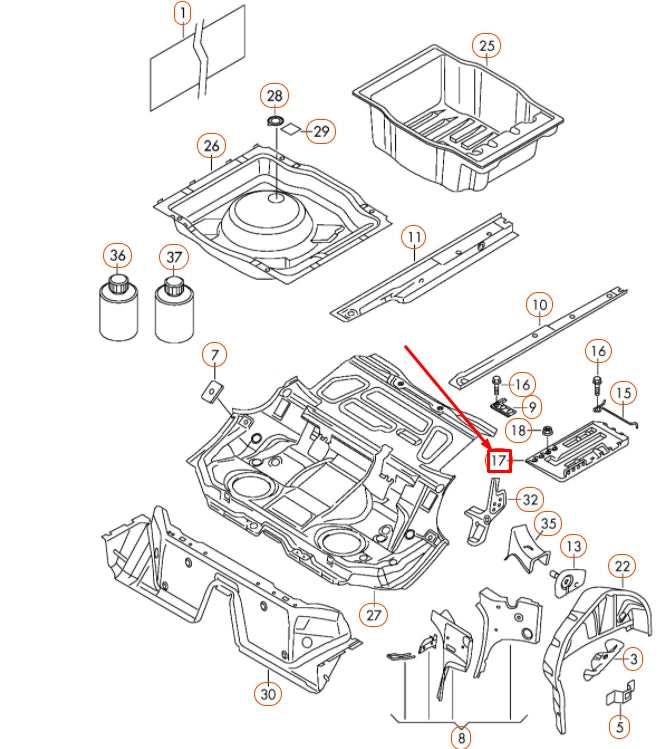 1
25
28
29
26
11
36
37
10
7
16
16
15
9
18
17
32
35
13
22
27
3
30
5
8