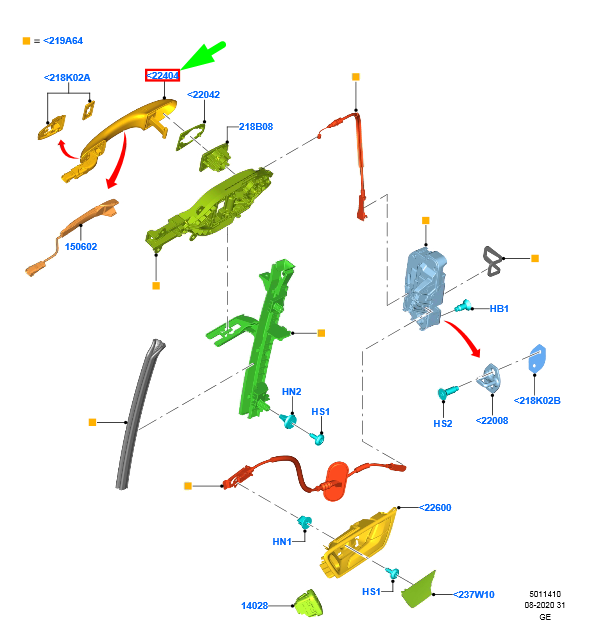 = <219A64

<218K02A

<22404

<22042

218B08

150602

HB1

HN2

HS1

<218K02B

HS2

<22008

<22600

HN1

HS1

<237W10

14028

5011410
08-2020 31
GE