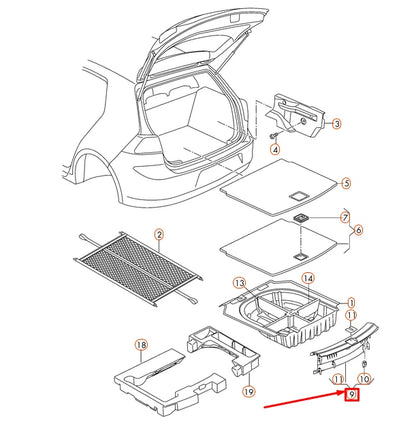 3
4
5
7
6
2
13
14
1
11
18
19
11
10
9