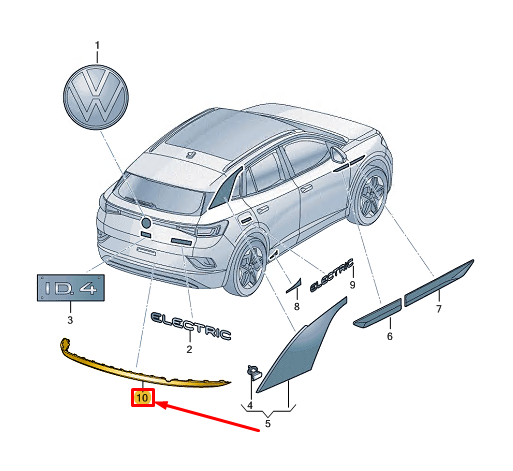 1
ID.4
3
ELECTRIC
2
10
4
5
8
ELECTRIC
9
6
7