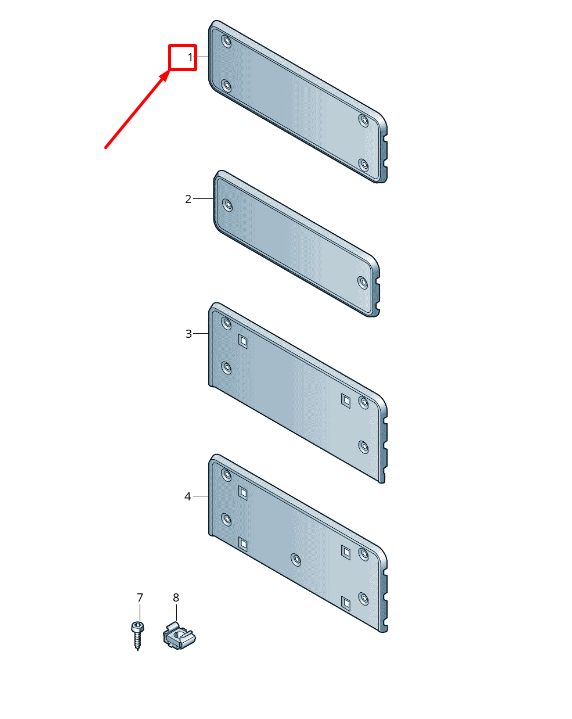 1
2
3
4
7
8