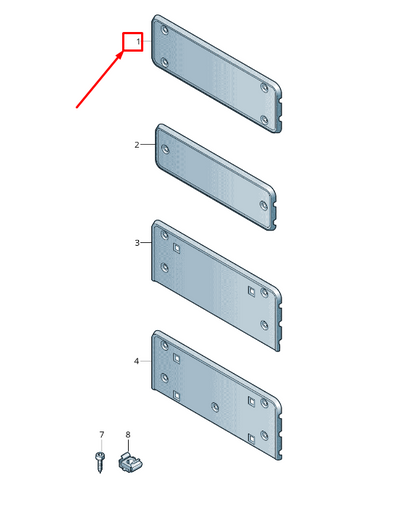 1
2
3
4
7
8