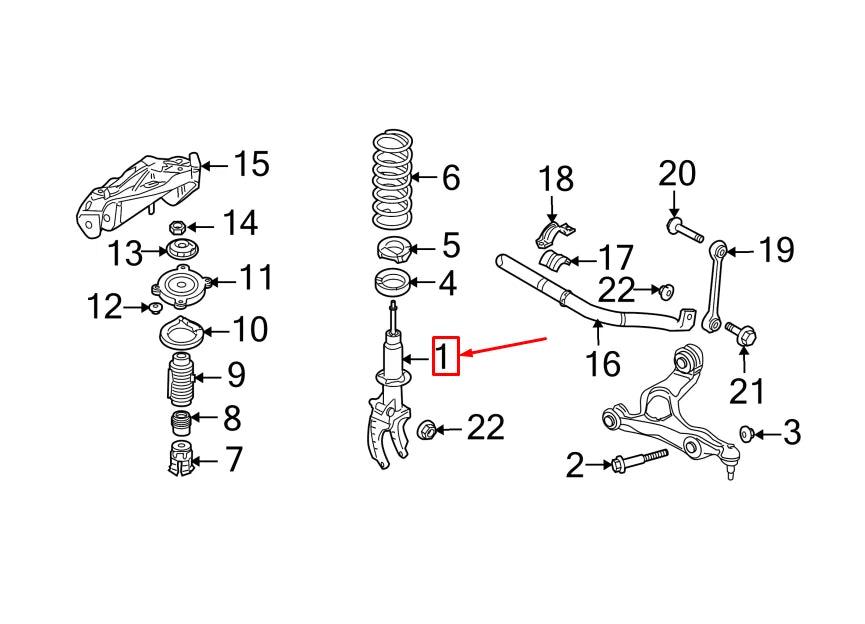 15
14
13
11
12
10
9
8
7
6
5
4
1
22
18
17
22
16
20
19
21
3
2