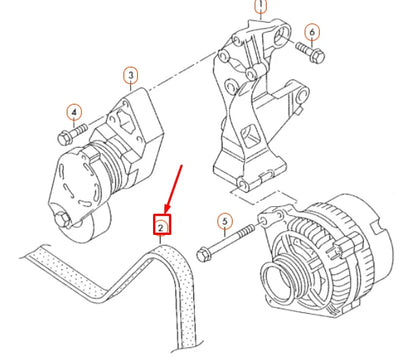 1
6
3
4
2
5