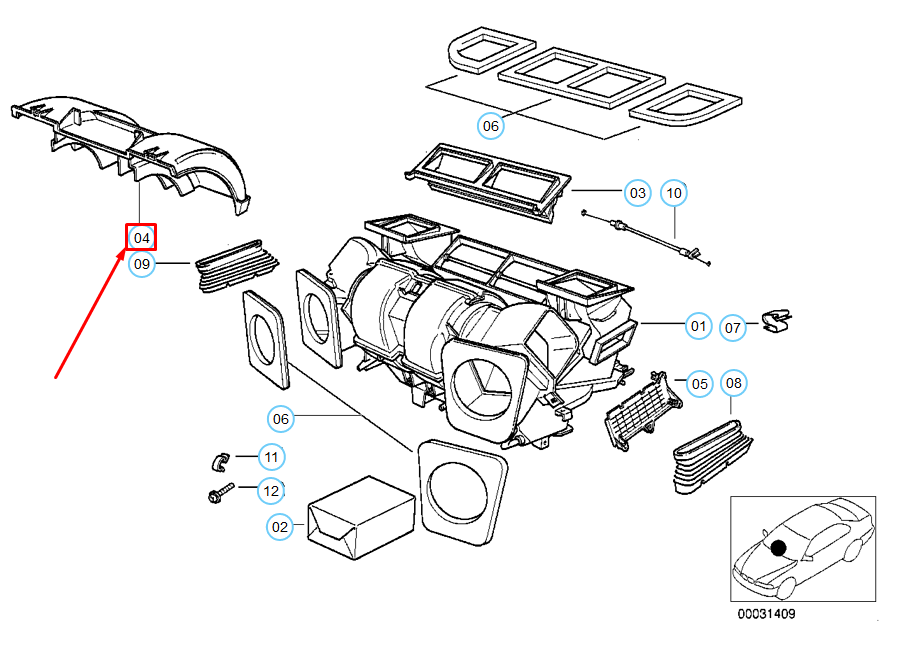 06
03
10
04
09
01
07
05
08
06
11
12
02
00031409