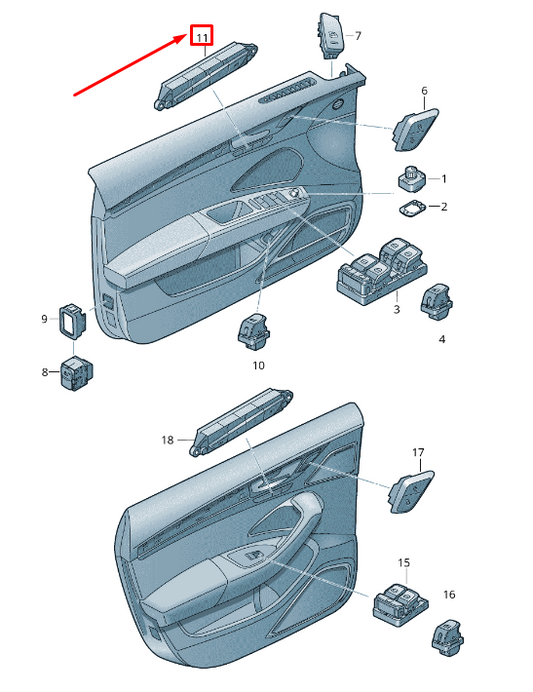 11
7
6
1
2
3
4
9
8
10
18
17
15
16