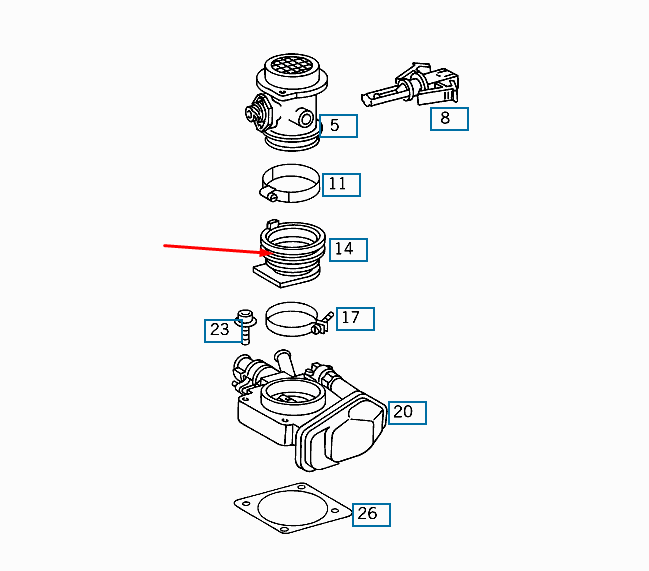 5
8
11
14
23
17
20
26